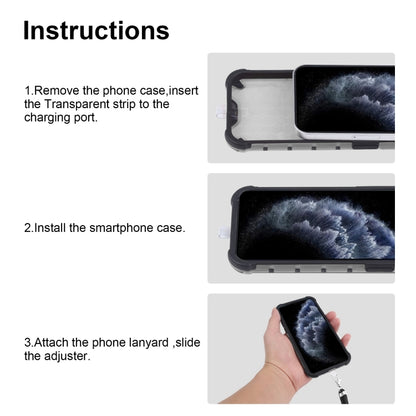 Instructions

1.Remove the phone case,insert the Transparent strip to the charging port.

2.Install the smartphone case.

3.Attach the phone lanyard ,slide the adjuster.